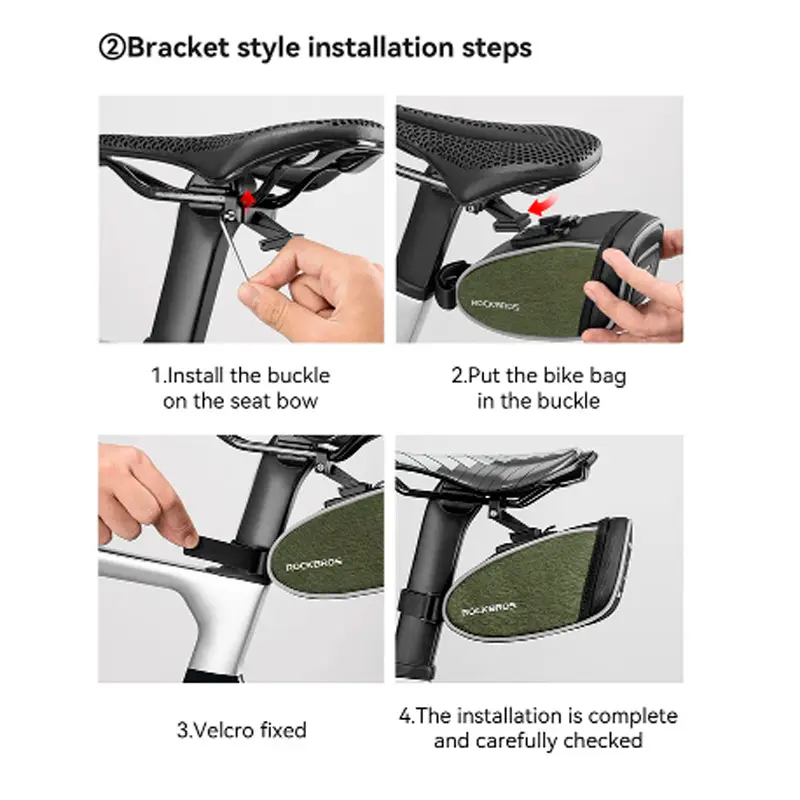 ②Bracket style installation steps

ROCKBROS

1.Install the buckle on the seat bow

2.Put the bike bag in the buckle

ROCKBROS

ROCKBROS

3.Velcro fixed

4.The installation is complete and carefully checked