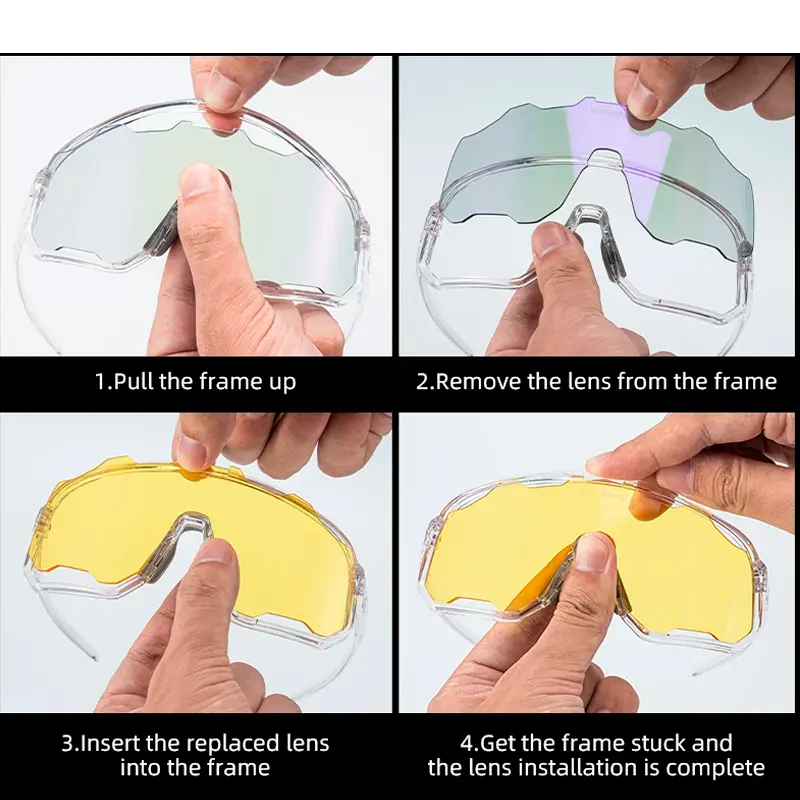 1.Pull the frame up

2.Remove the lens from the frame

3.Insert the replaced lens into the frame

4.Get the frame stuck and the lens installation is complete