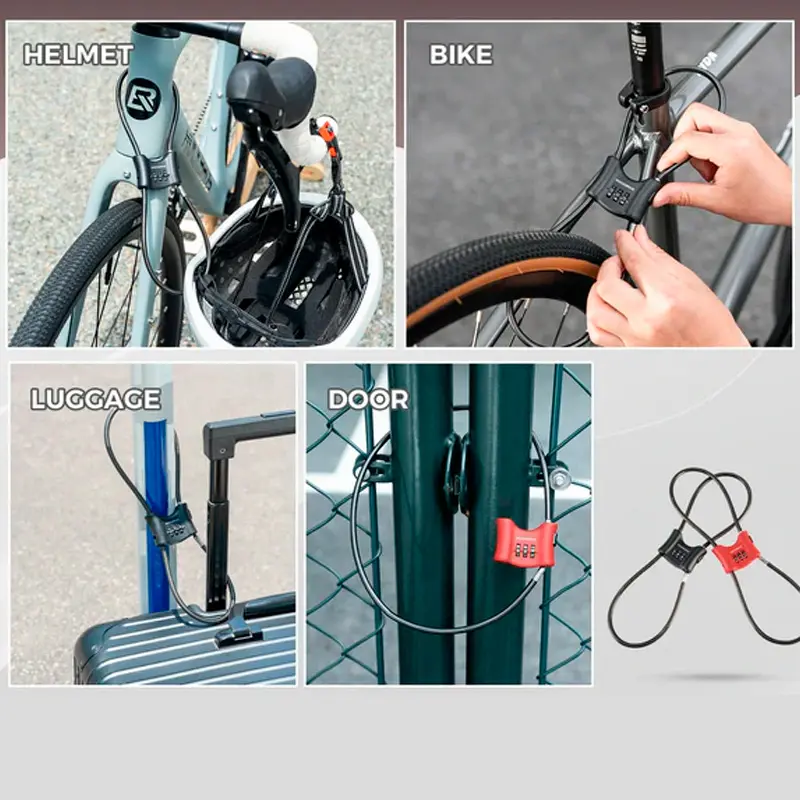 HELMET

BIKE

LUGGAGE

DOOR